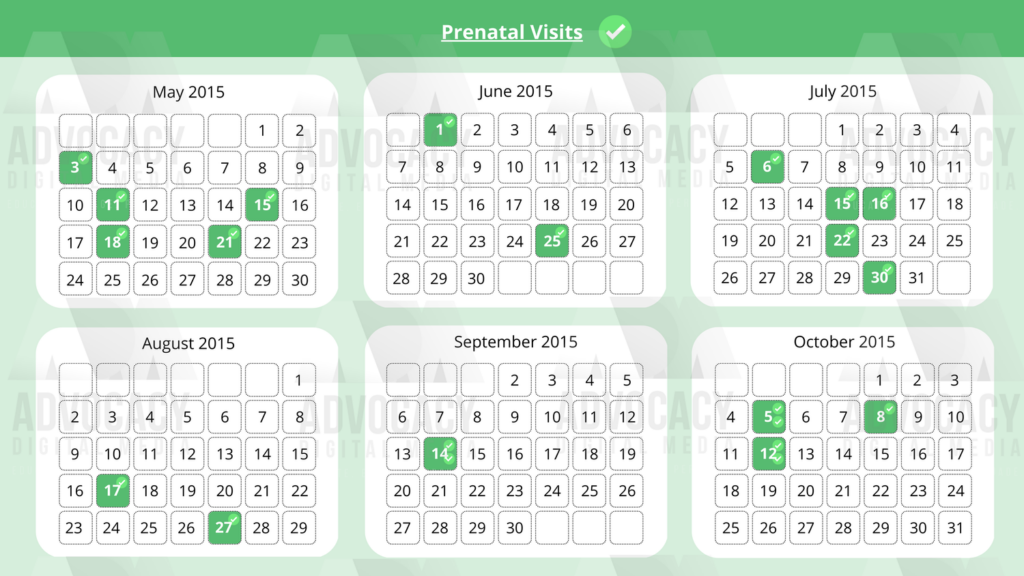 Prenatal Visits

May 2015

| | | | | | | |
|---|---|---|---|---|---|---|
| | | | | | 1 | 2 |
| 3 | 4 | 5 | 6 | 7 | 8 | 9 |
| 10 | 11 | 12 | 13 | 14 | 15 | 16 |
| 17 | 18 | 19 | 20 | 21 | 22 | 23 |
| 24 | 25 | 26 | 27 | 28 | 29 | 30 |

June 2015

| | | | | | | |
|---|---|---|---|---|---|---|
| | 1 | 2 | 3 | 4 | 5 | 6 |
| 7 | 8 | 9 | 10 | 11 | 12 | 13 |
| 14 | 15 | 16 | 17 | 18 | 19 | 20 |
| 21 | 22 | 23 | 24 | 25 | 26 | 27 |
| 28 | 29 | 30 | | | | |

July 2015

| | | | | | | |
|---|---|---|---|---|---|---|
| | | | 1 | 2 | 3 | 4 |
| 5 | 6 | 7 | 8 | 9 | 10 | 11 |
| 12 | 13 | 14 | 15 | 16 | 17 | 18 |
| 19 | 20 | 21 | 22 | 23 | 24 | 25 |
| 26 | 27 | 28 | 29 | 30 | 31 | |

August 2015

| | | | | | | |
|---|---|---|---|---|---|---|
| | | | | | | 1 |
| 2 | 3 | 4 | 5 | 6 | 7 | 8 |
| 9 | 10 | 11 | 12 | 13 | 14 | 15 |
| 16 | 17 | 18 | 19 | 20 | 21 | 22 |
| 23 | 24 | 25 | 26 | 27 | 28 | 29 |

September 2015

| | | | | | | |
|---|---|---|---|---|---|---|
| | | | 2 | 3 | 4 | 5 |
| 6 | 7 | 8 | 9 | 10 | 11 | 12 |
| 13 | 14 | 15 | 16 | 17 | 18 | 19 |
| 20 | 21 | 22 | 23 | 24 | 25 | 26 |
| 27 | 28 | 29 | 30 | | | |

October 2015

| | | | | | | |
|---|---|---|---|---|---|---|
| | | | | 1 | 2 | 3 |
| 4 | 5 | 6 | 7 | 8 | 9 | 10 |
| 11 | 12 | 13 | 14 | 15 | 16 | 17 |
| 18 | 19 | 20 | 21 | 22 | 23 | 24 |
| 25 | 26 | 27 | 28 | 29 | 30 | 31 |

ADVOCACY DIGITAL MEDIA